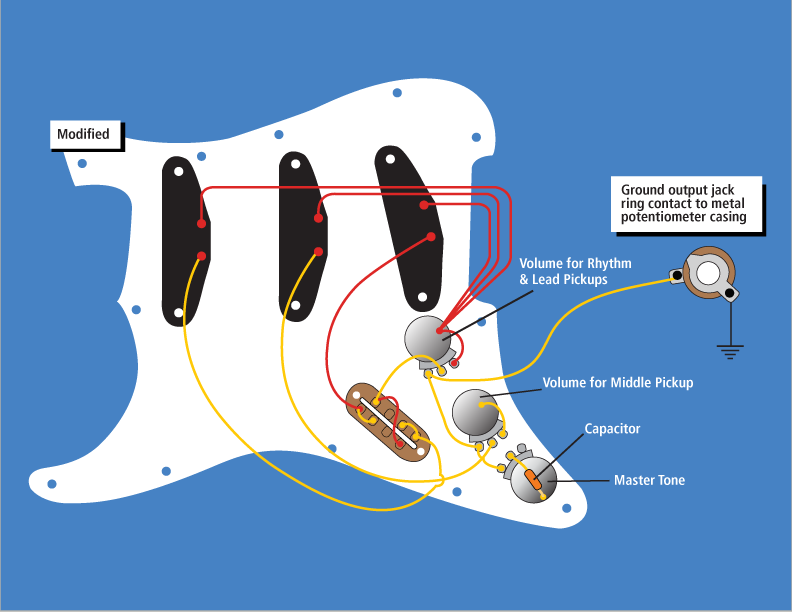 Modified

Ground output jack ring contact to metal potentiometer casing

Volume for Rhythm & Lead Pickups

Volume for Middle Pickup

Capacitor

Master Tone